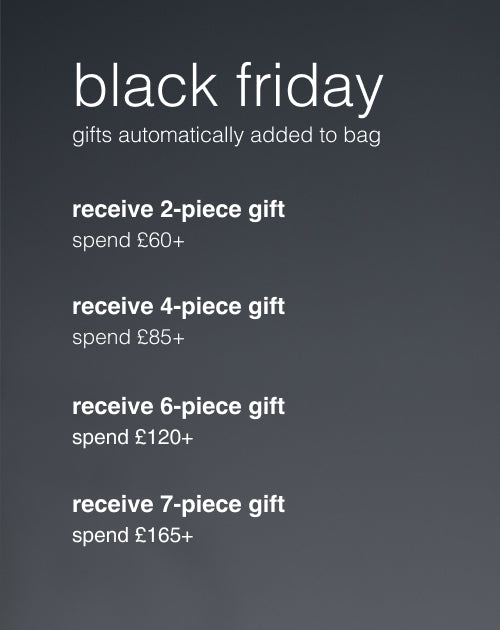 black friday
gifts automatically added to bag

receive 2-piece gift
spend £60+

receive 4-piece gift
spend £85+

receive 6-piece gift
spend £120+

receive 7-piece gift
spend £165+